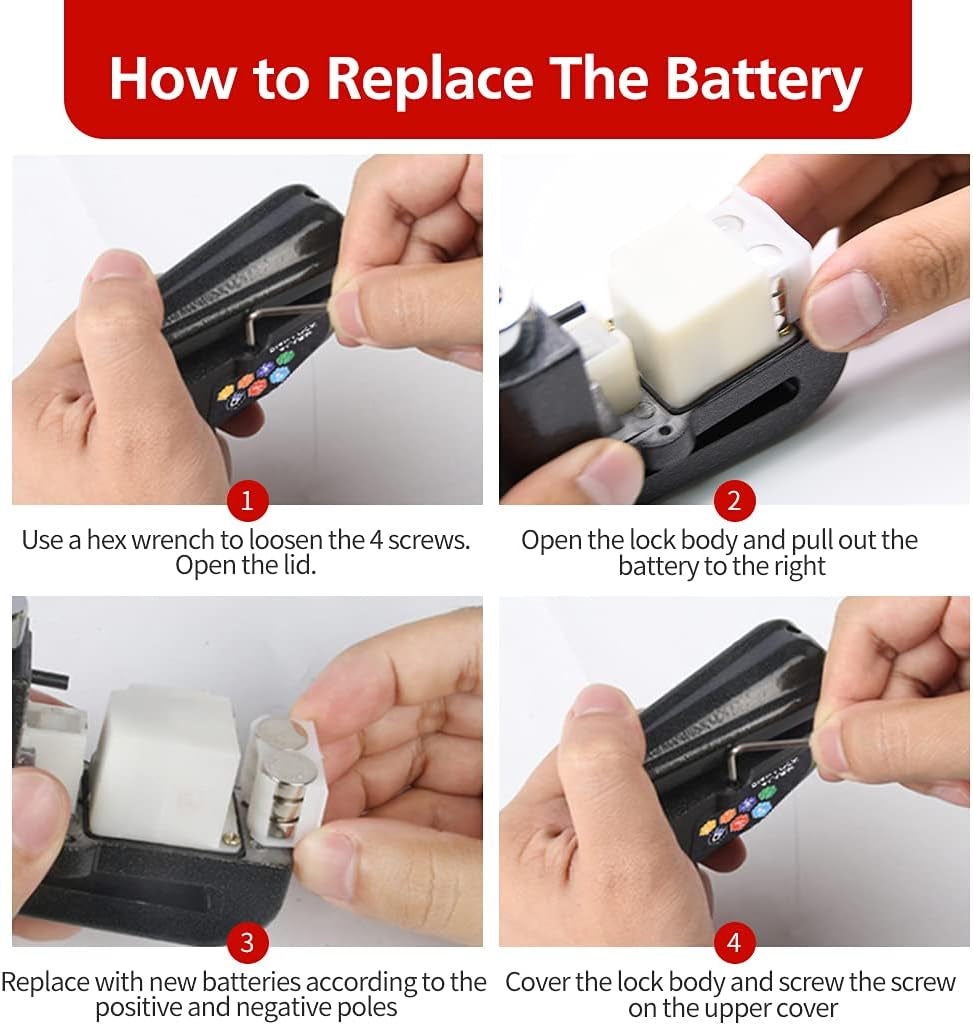 How to Replace The Battery

1
Use a hex wrench to loosen the 4 screws. Open the lid.

2
Open the lock body and pull out the battery to the right

3
Replace with new batteries according to the positive and negative poles

4
Cover the lock body and screw the screw on the upper cover