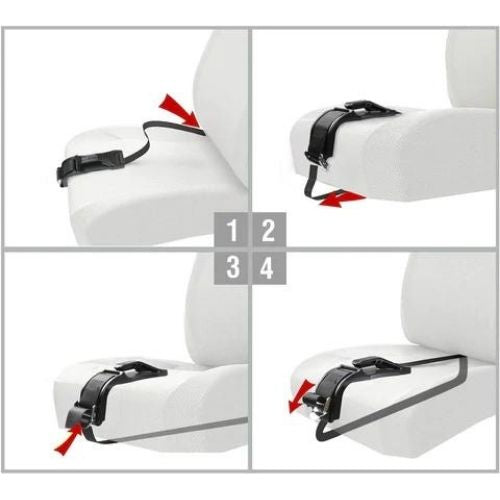 1 2
3 4