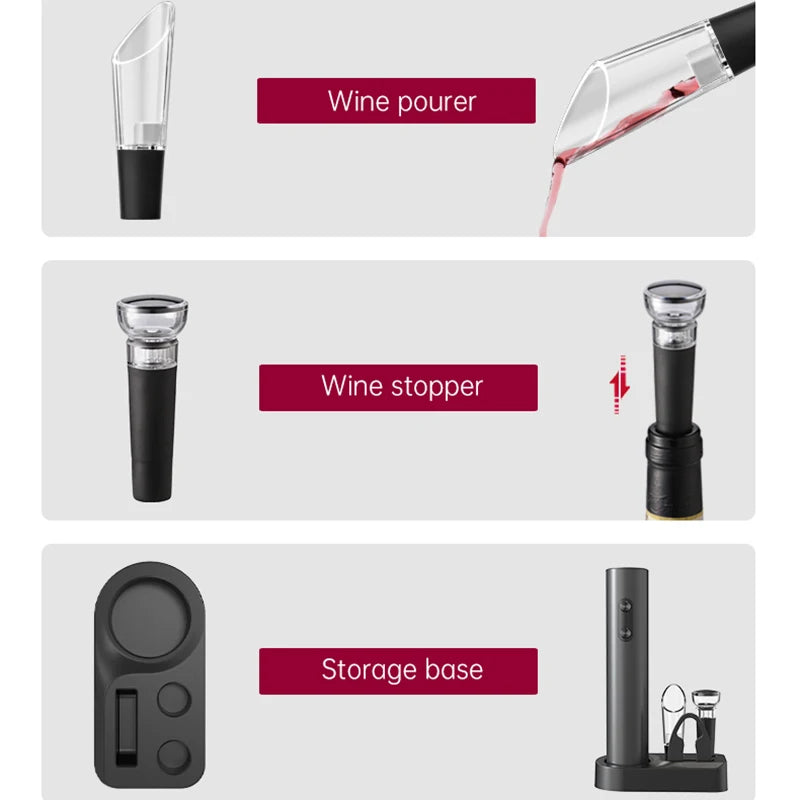 Wine pourer

Wine stopper

Storage base