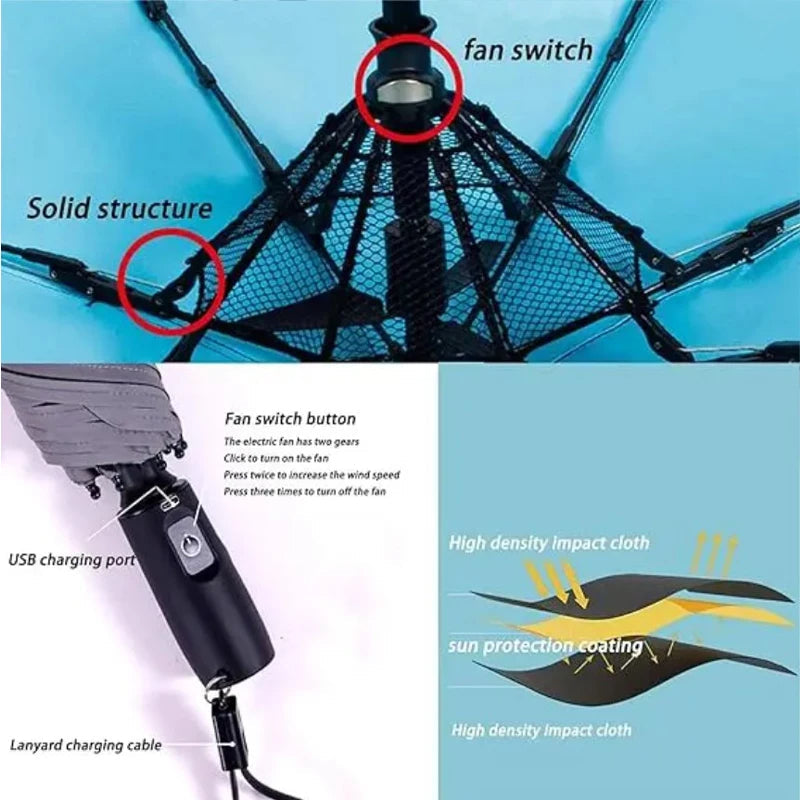 fan switch

Solid structure

Fan switch button

The electric fan has two gears
Click to turn on the fan
Press twice to increase the wind speed
Press three times to turn off the fan

USB charging port

Lanyard charging cable

High density impact cloth

sun protection coating

High density impact cloth