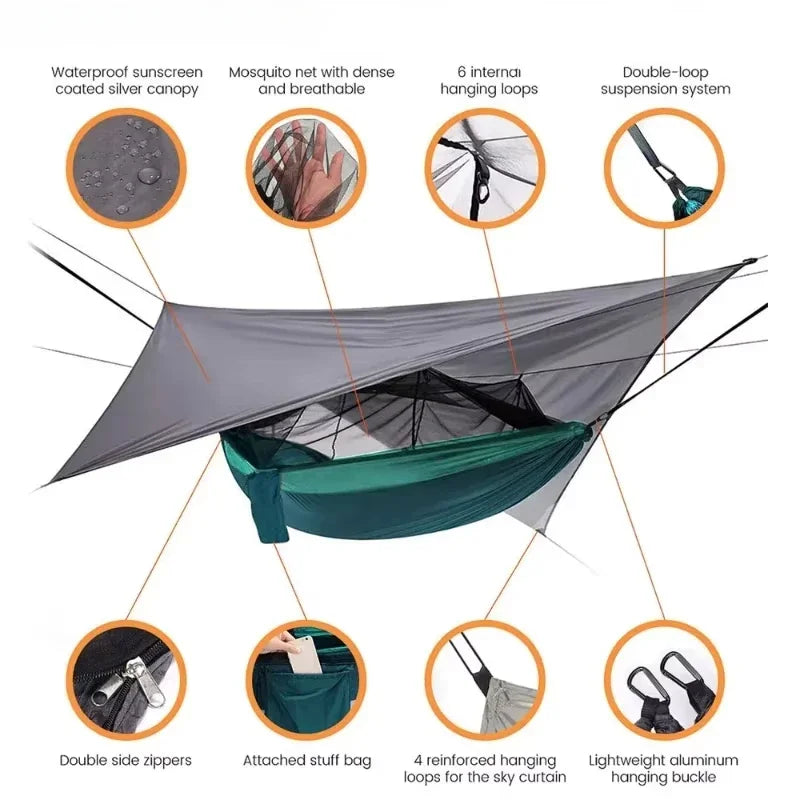 Waterproof sunscreen coated silver canopy

Mosquito net with dense and breathable

6 internal hanging loops

Double-loop suspension system

Double side zippers

Attached stuff bag

4 reinforced hanging loops for the sky curtain

Lightweight aluminum hanging buckle